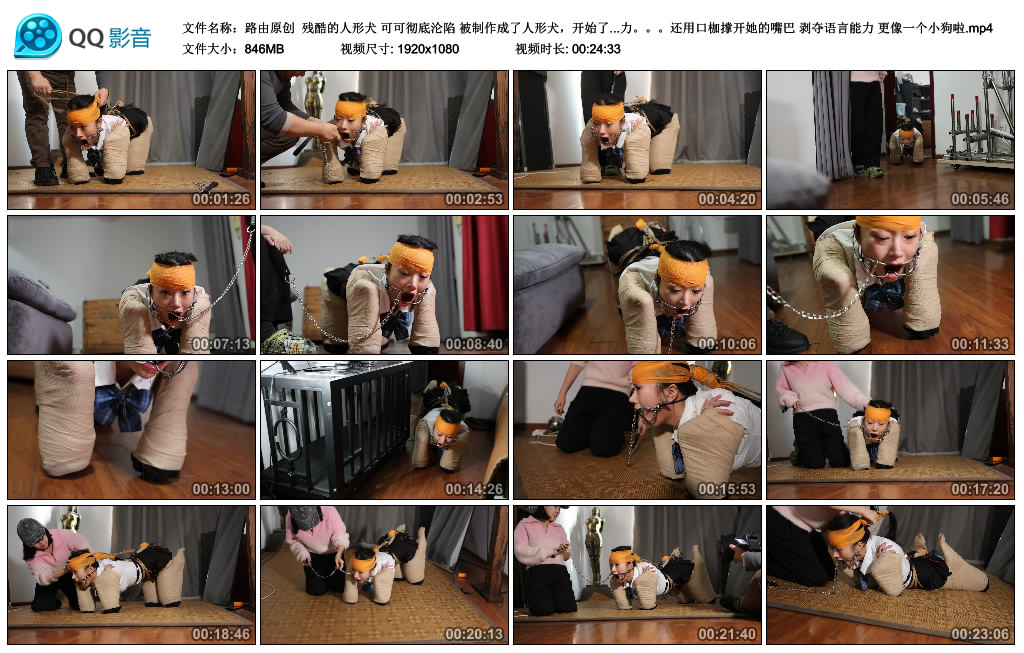 QQ影音

文件名称：路由原创 残酷的人形犬 可可彻底沦陷 被制作成了人形犬，开始了...力。。。还用口枷撑开她的嘴巴 剥夺语言能力 更像一个小狗啦.mp4
文件大小：846MB 视频尺寸: 1920x1080 视频时长: 00:24:33

00:01:26
00:02:53
00:04:20
00:05:46
00:07:13
00:08:40
00:10:06
00:11:33
00:13:00
00:14:26
00:15:53
00:17:20
00:18:46
00:20:13
00:21:40
00:23:06