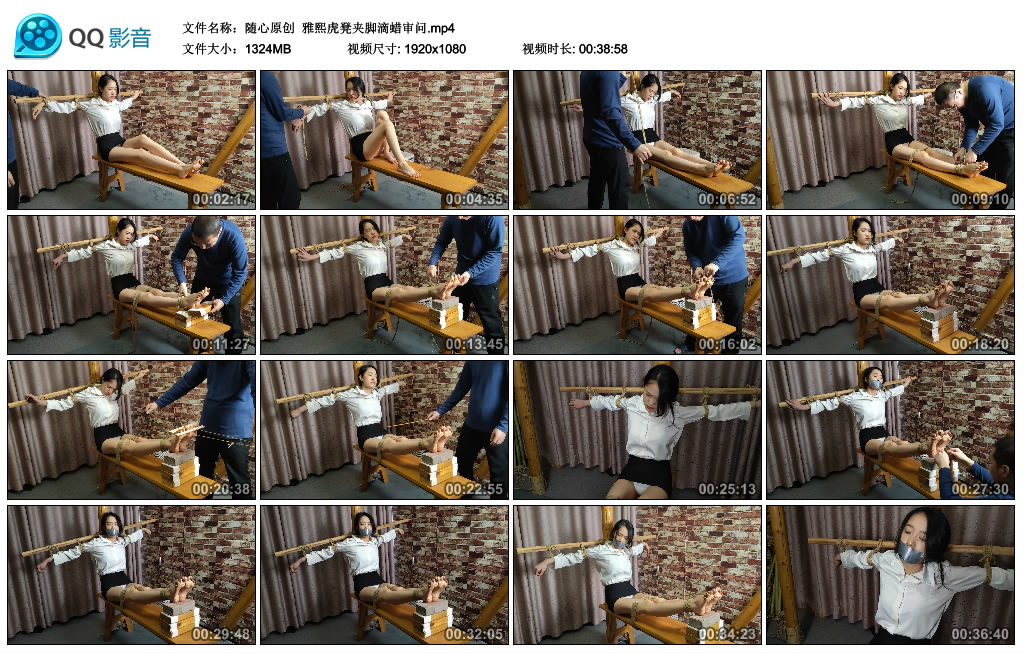 QQ影音

文件名称：随心原创 雅熙虎凳夹脚滴蜡审问.mp4
文件大小：1324MB 视频尺寸: 1920x1080 视频时长: 00:38:58

00:02:17
00:04:35
00:06:52
00:09:10
00:11:27
00:13:45
00:16:02
00:18:20
00:20:38
00:22:55
00:25:13
00:27:30
00:29:48
00:32:05
00:34:23
00:36:40