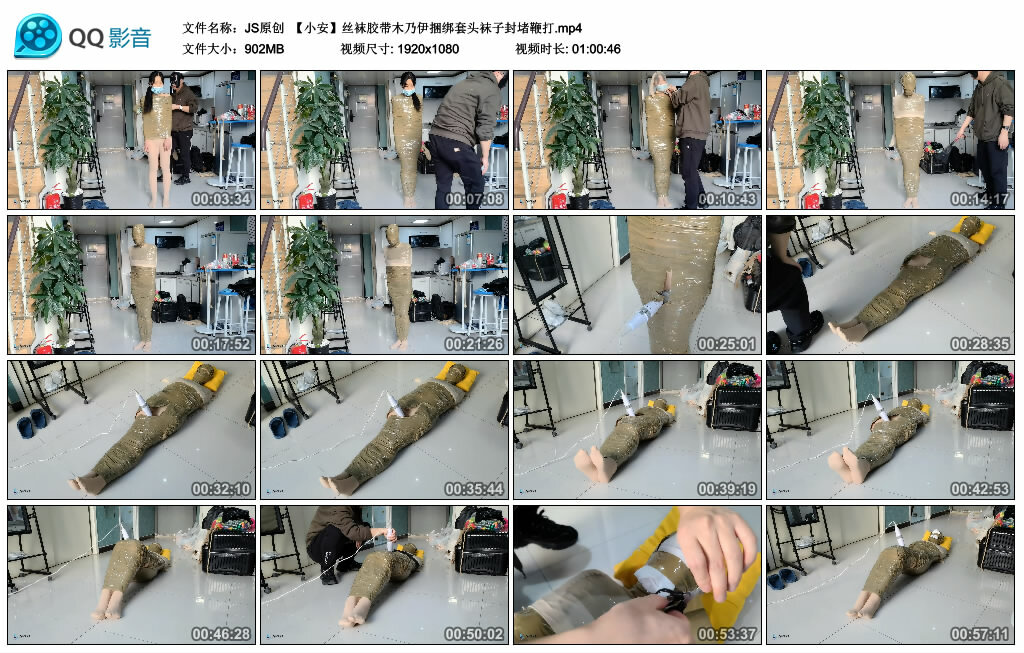 QQ影音

文件名称: JS原创 【小安】丝袜胶带木乃伊捆绑套头袜子封堵鞭打.mp4
文件大小: 902MB 视频尺寸: 1920x1080 视频时长: 01:00:46

00:03:34
00:07:08
00:10:43
00:14:17
00:17:52
00:21:26
00:25:01
00:28:35
00:32:10
00:35:44
00:39:19
00:42:53
00:46:28
00:50:02
00:53:37
00:57:11