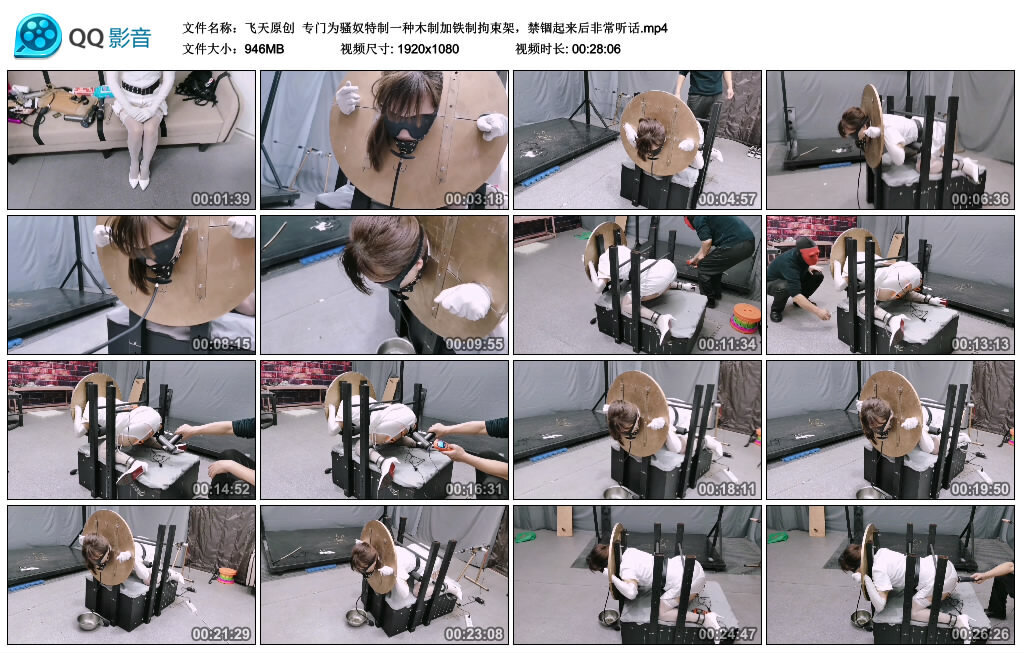 QQ影音

文件名称：飞天原创 专门为骚奴特制一种木制加铁制拘束架，禁锢起来后非常听话.mp4
文件大小：946MB 视频尺寸: 1920x1080 视频时长: 00:28:06

00:01:39
00:03:18
00:04:57
00:06:36
00:08:15
00:09:55
00:11:34
00:13:13
00:14:52
00:16:31
00:18:11
00:19:50
00:21:29
00:23:08
00:24:47
00:26:26