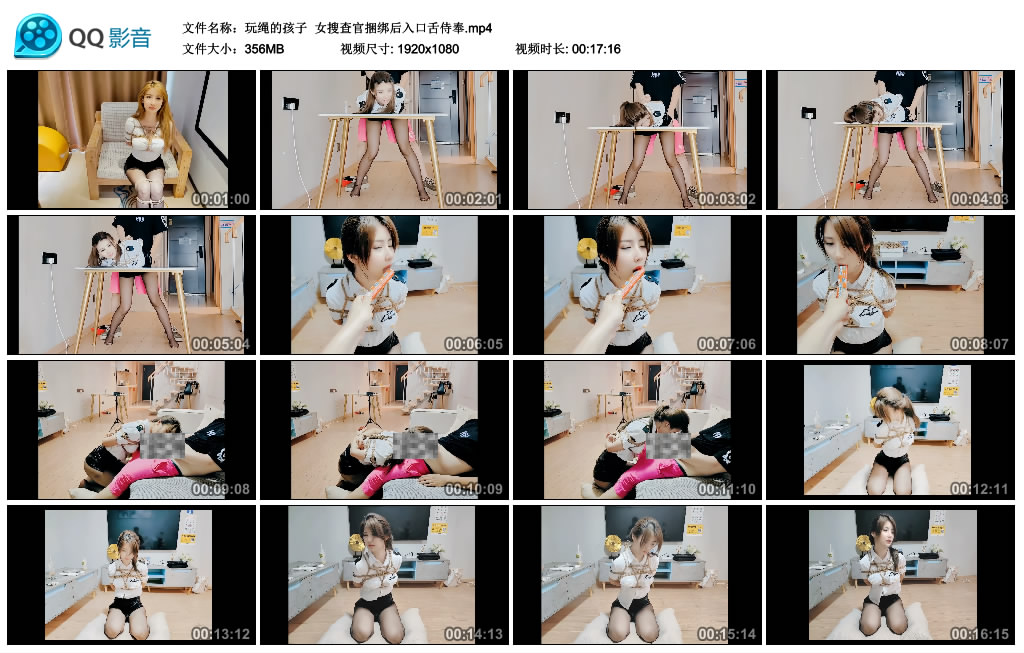 QQ影音

文件名称：玩绳的孩子 女搜查官捆绑后入口舌侍奉.mp4
文件大小：356MB 视频尺寸: 1920x1080 视频时长: 00:17:16

00:01:00
00:02:01
00:03:02
00:04:03
00:05:04
00:06:05
00:07:06
00:08:07
00:09:08
00:10:09
00:11:10
00:12:11
00:13:12
00:14:13
00:15:14
00:16:15